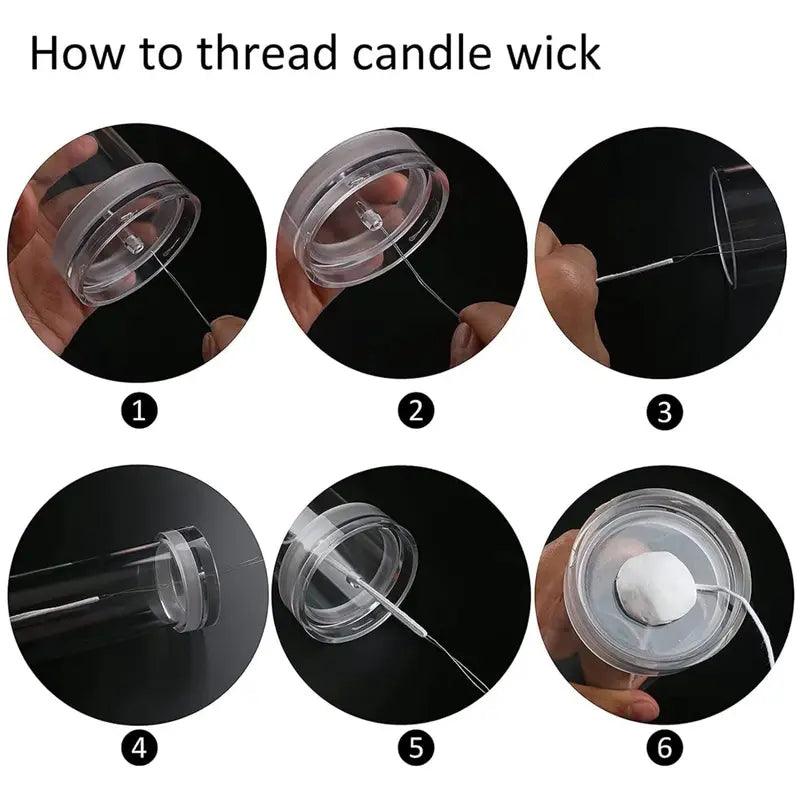 How to thread candle wick

1

2

3

4

5

6